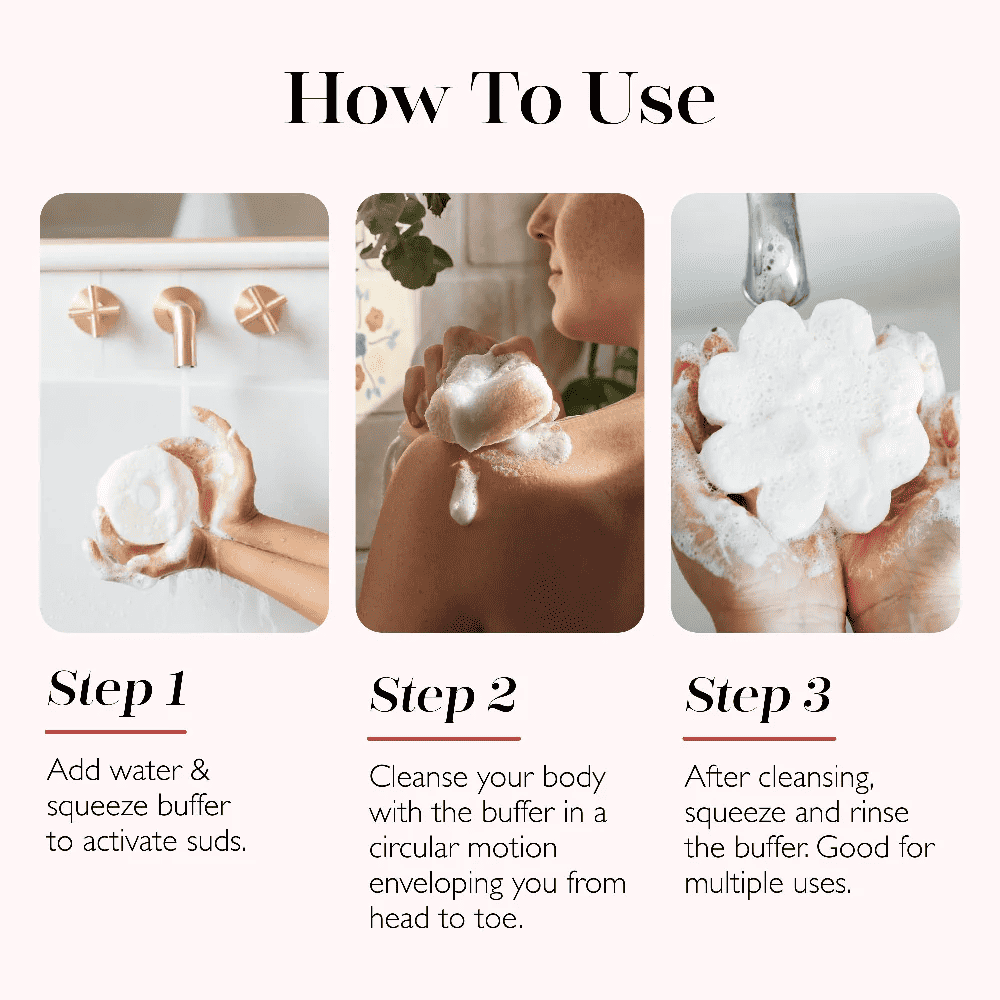 How To Use

Step 1

Add water & squeeze buffer to activate suds.

Step 2

Cleanse your body with the buffer in a circular motion enveloping you from head to toe.

Step 3

After cleansing, squeeze and rinse the buffer. Good for multiple uses.